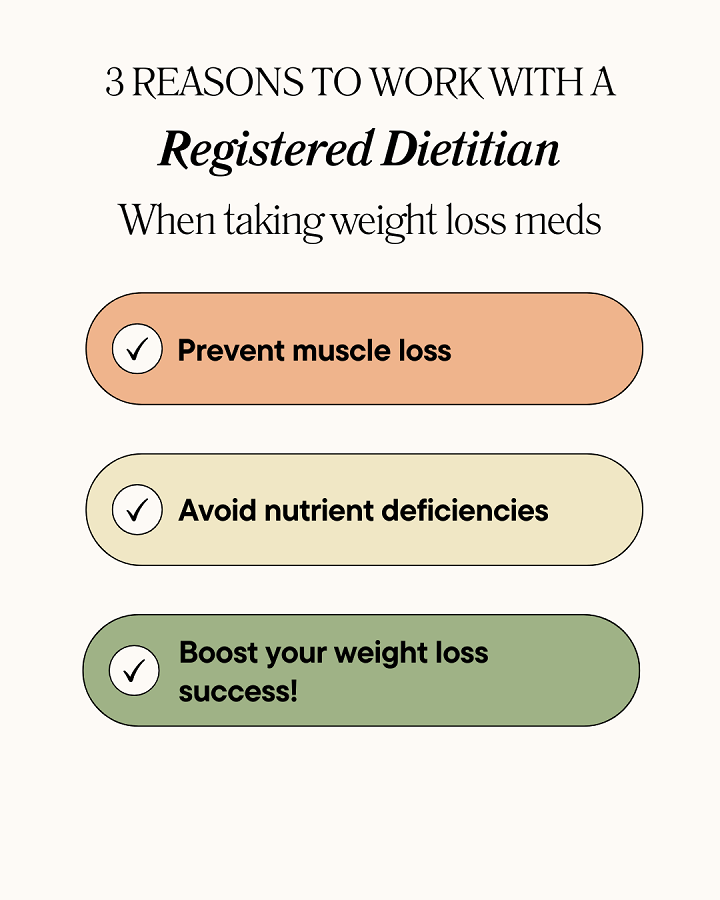 3 REASONS TO WORK WITH A

Registered Dietitian

When taking weight loss meds

✓ Prevent muscle loss

✓ Avoid nutrient deficiencies

✓ Boost your weight loss success!